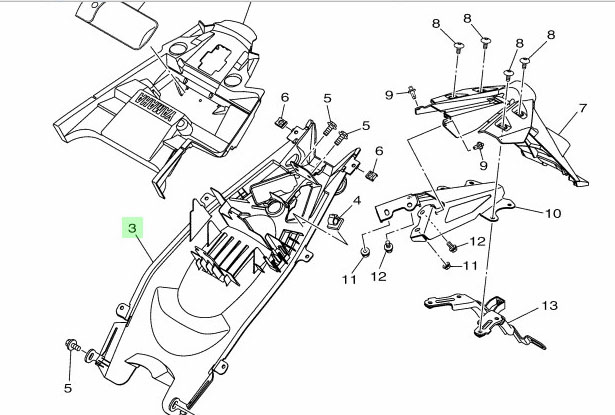 YAMAHA
8
8
8
8
9
7
6
5
5
6
9
4
10
3
12
11
11
12
13
5